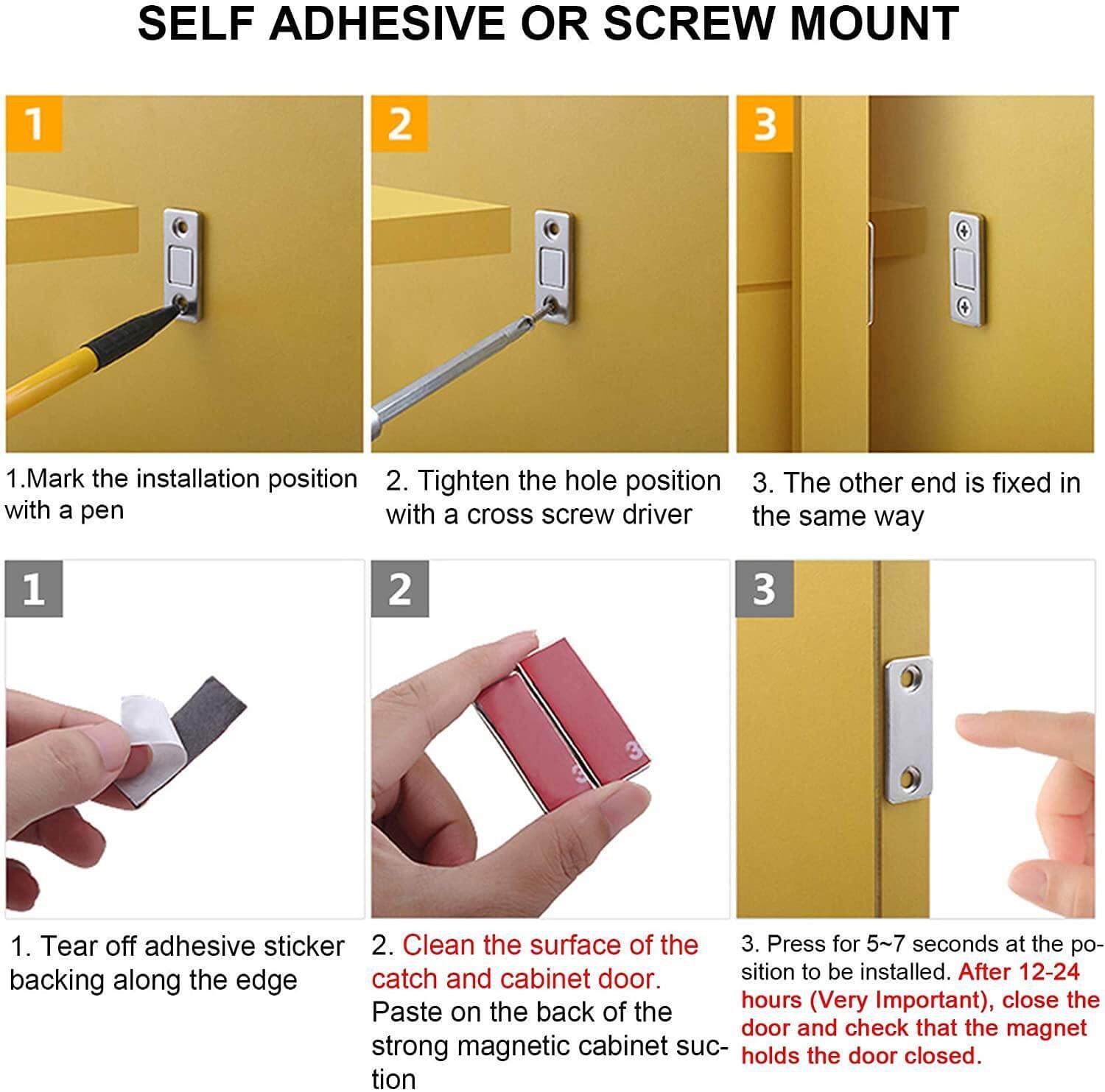 SELF ADHESIVE OR SCREW MOUNT

1

2

3

1.Mark the installation position with a pen

2. Tighten the hole position with a cross screw driver

3. The other end is fixed in the same way

1

2

3

1. Tear off adhesive sticker backing along the edge

2. Clean the surface of the catch and cabinet door. Paste on the back of the strong magnetic cabinet suction

3. Press for 5~7 seconds at the position to be installed. After 12-24 hours (Very Important), close the door and check that the magnet holds the door closed.