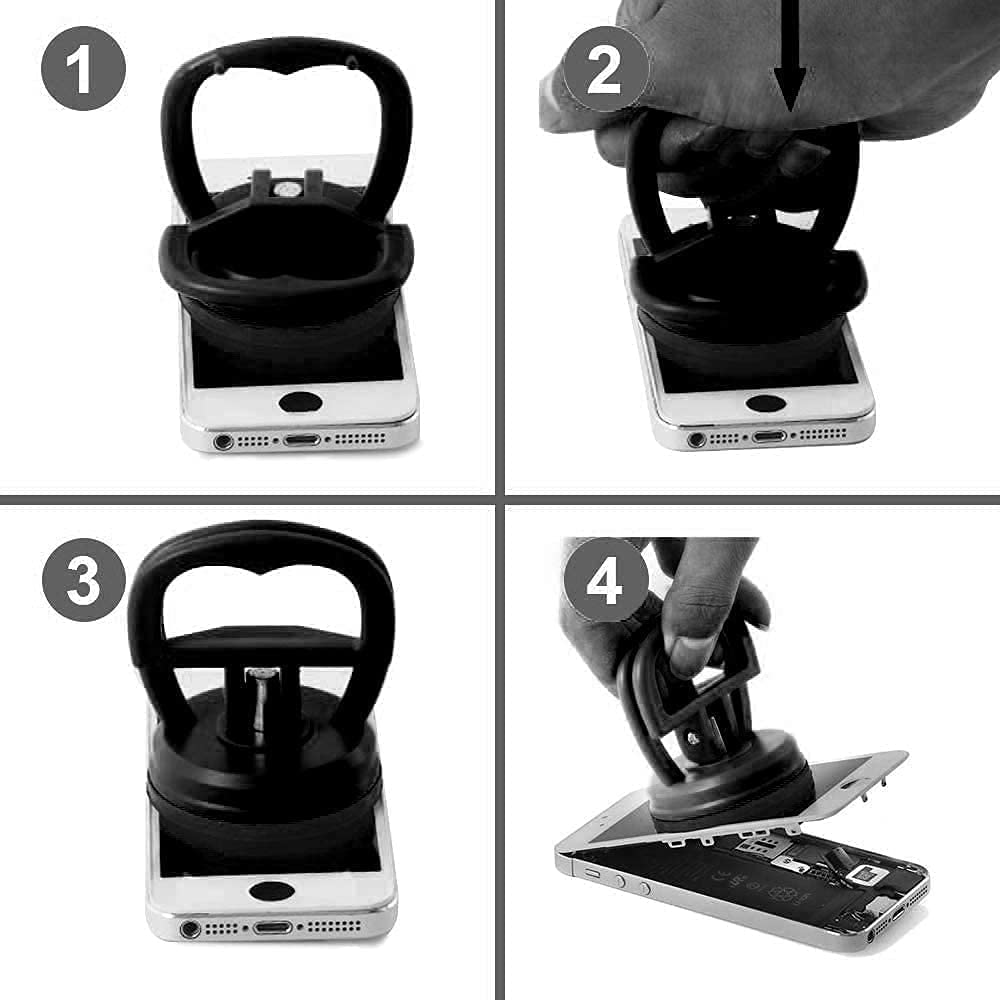 1

2

3

4