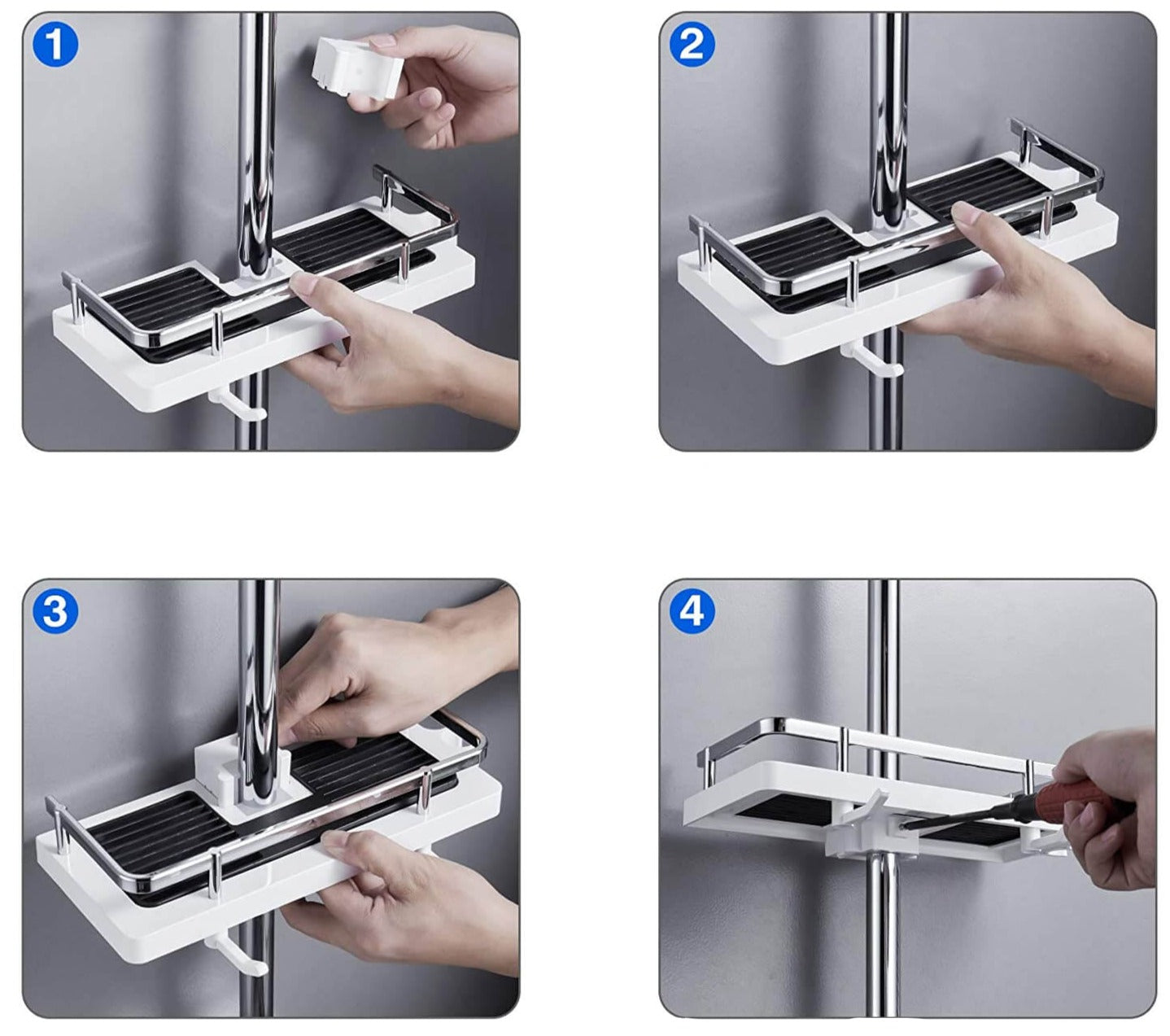 1

2

3

4