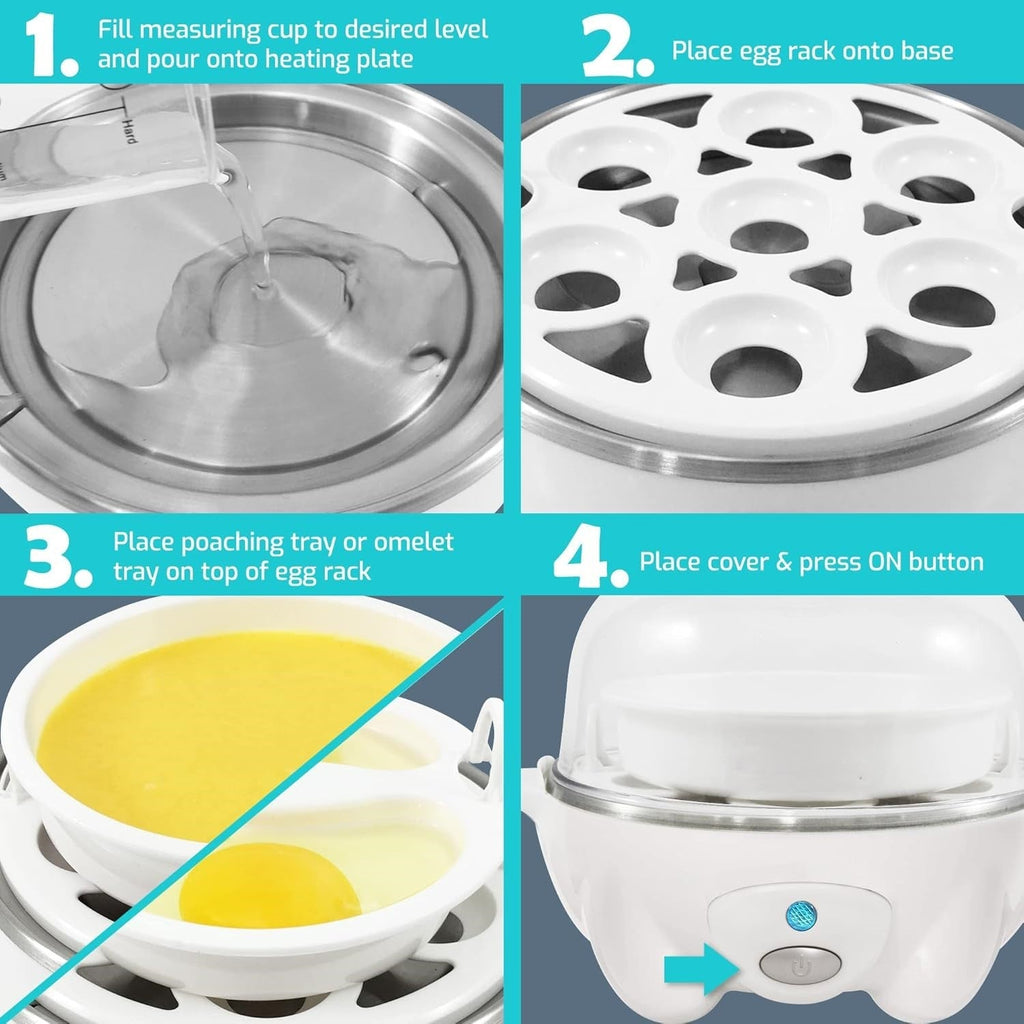 1. Fill measuring cup to desired level and pour onto heating plate

Hard

2. Place egg rack onto base

3. Place poaching tray or omelet tray on top of egg rack

4. Place cover & press ON button