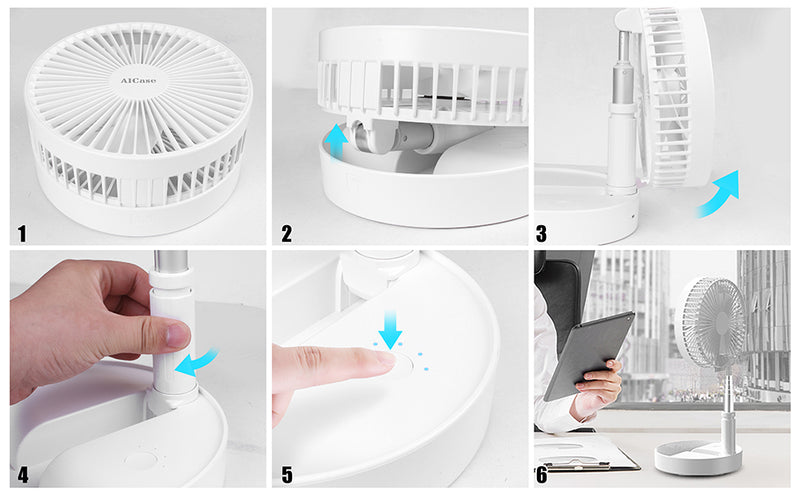 AICase

1

2

3

4

5

6